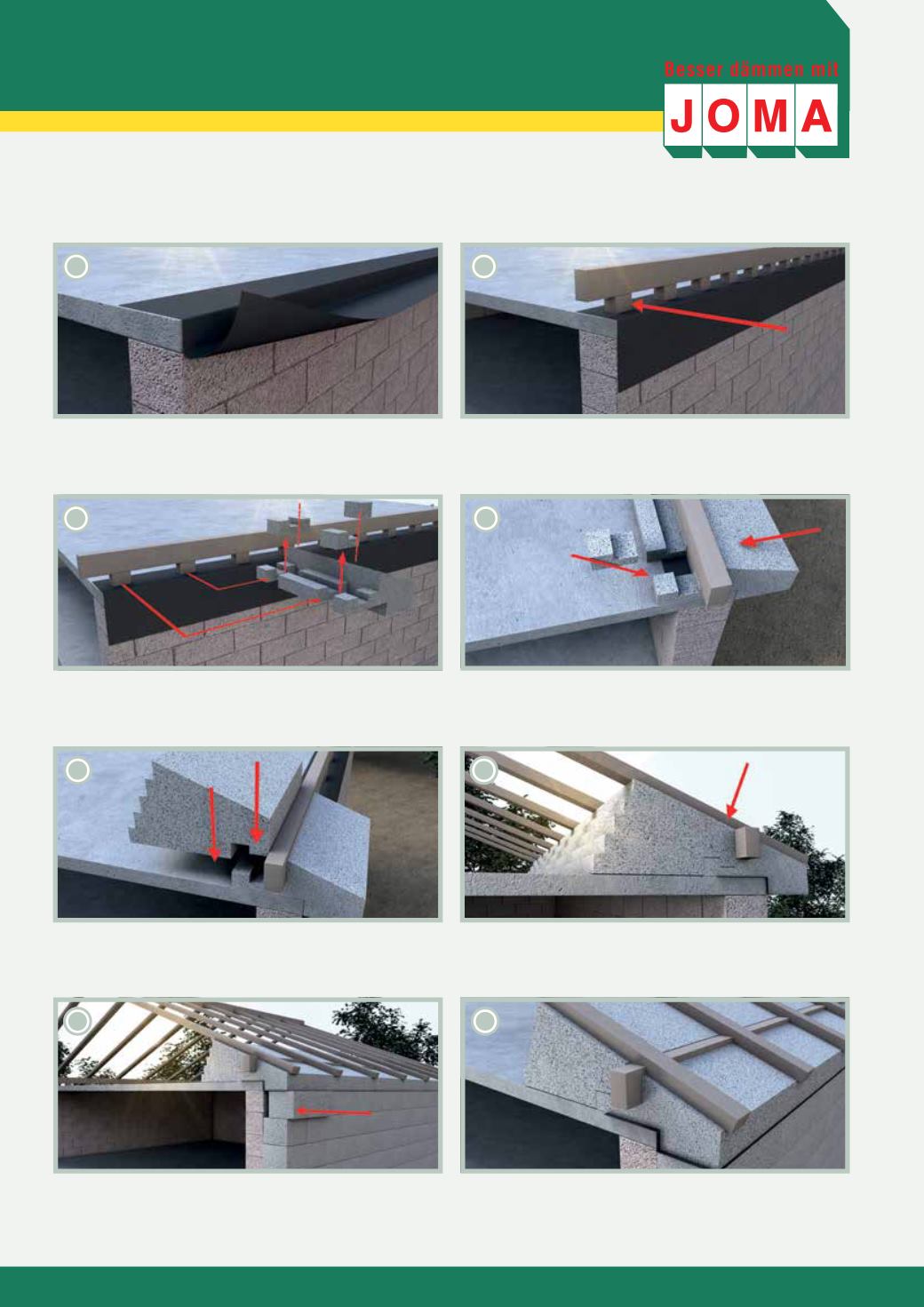 Besser dämmen mit

JOMA